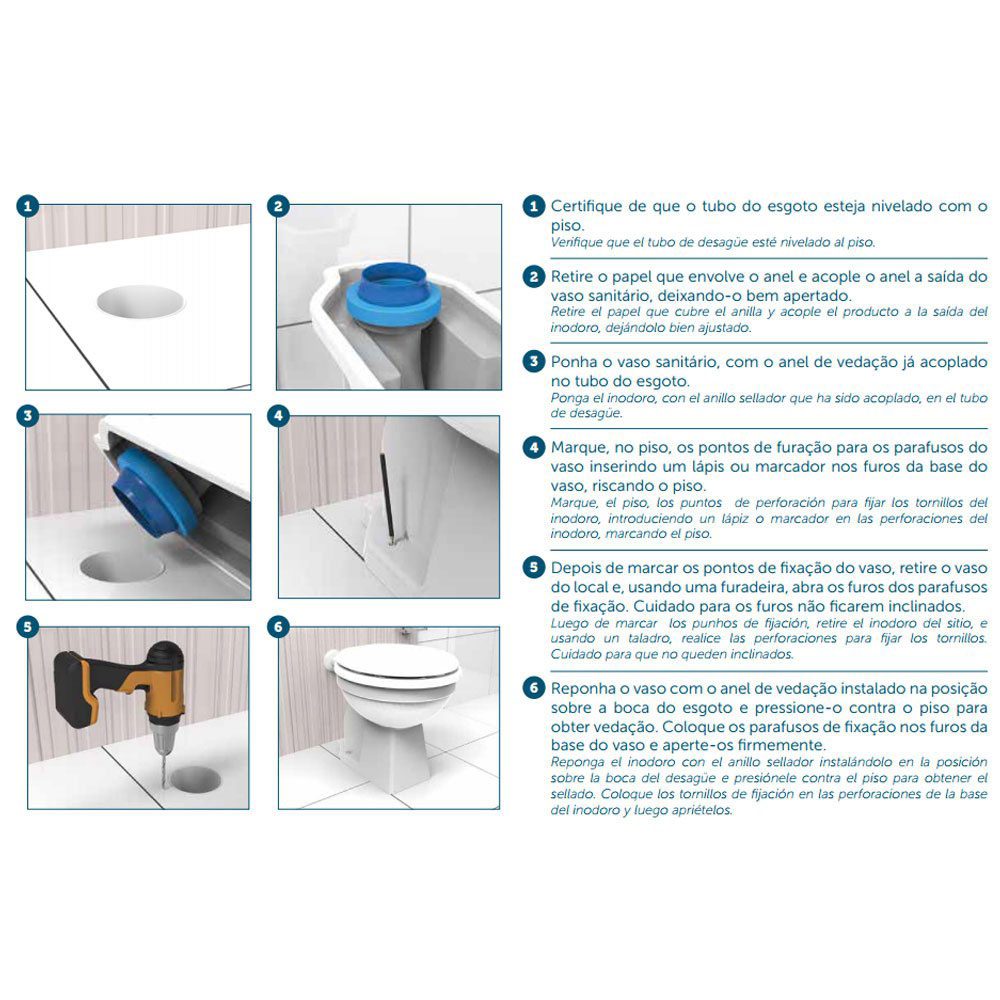 1

2

3

4

5

6

1 Certifique de que o tubo do esgoto esteja nivelado com o piso.
Verifique que el tubo de desagüe esté nivelado al piso.

2 Retire o papel que envolve o anel e acople o anel a saída do vaso sanitário, deixando-o bem apertado.
Retire el papel que cubre el anilla y acople el producto a la saída del inodoro, dejándolo bien ajustado.

3 Ponha o vaso sanitário, com o anel de vedação já acoplado no tubo do esgoto.
Ponga el inodoro, con el anillo sellador que ha sido acoplado, en el tubo de desagüe.

4 Marque, no piso, os pontos de furação para os parafusos do vaso inserindo um lápis ou marcador nos furos da base do vaso, riscando o piso.
Marque, el piso, los puntos de perforación para fijar los tornillos del inodoro, introduciendo un lápiz o marcador en las perforaciones del inodoro, marcando el piso.

5 Depois de marcar os pontos de fixação do vaso, retire o vaso do local e, usando uma furadeira, abra os furos dos parafusos de fixação. Cuidado para os furos não ficarem inclinados.
Luego de marcar los punhos de fijación, retire el inodoro del sitio, e usando un taladro, realice las perforaciones para fijar los tornillos. Cuidado para que no queden inclinados.

6 Reponha o vaso com o anel de vedação instalado na posição sobre a boca do esgoto e pressione-o contra o piso para obter vedação. Coloque os parafusos de fixação nos furos da base do vaso e aperte-os firmemente.
Reponga el inodoro con el anillo sellador instalándolo en la posición sobre la boca del desagüe e presiónele contra el piso para obtener el sellado. Coloque los tornillos de fijación en las perforaciones de la base del inodoro y luego apriételos.