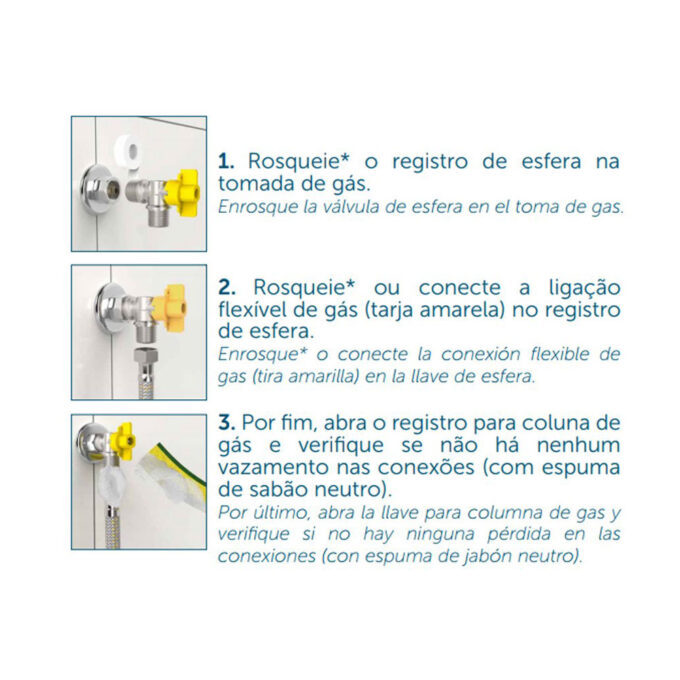 1. Rosqueie* o registro de esfera na tomada de gás.
Enrosque la válvula de esfera en el toma de gas.

2. Rosqueie* ou conecte a ligação flexível de gás (tarja amarela) no registro de esfera.
Enrosque* o conecte la conexión flexible de gas (tira amarilla) en la llave de esfera.

3. Por fim, abra o registro para coluna de gás e verifique se não há nenhum vazamento nas conexões (com espuma de sabão neutro).
Por último, abra la llave para columna de gas y verifique si no hay ninguna pérdida en las conexiones (con espuma de jabón neutro).